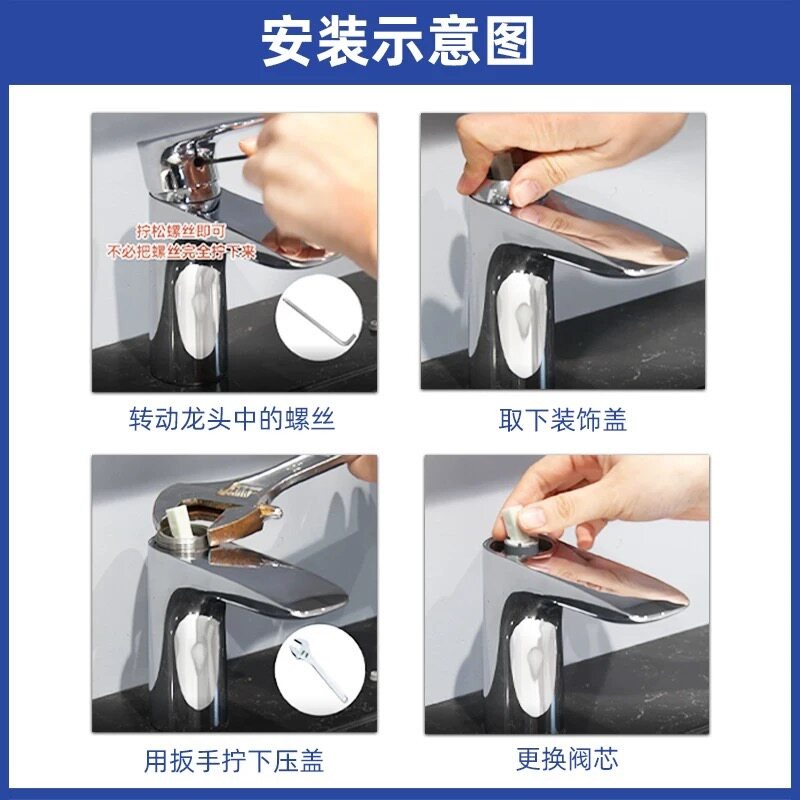 安装示意图

拧松螺丝即可
不必把螺丝完全拧下来

转动龙头中的螺丝

取下装饰盖

用扳手拧下压盖

更换阀芯